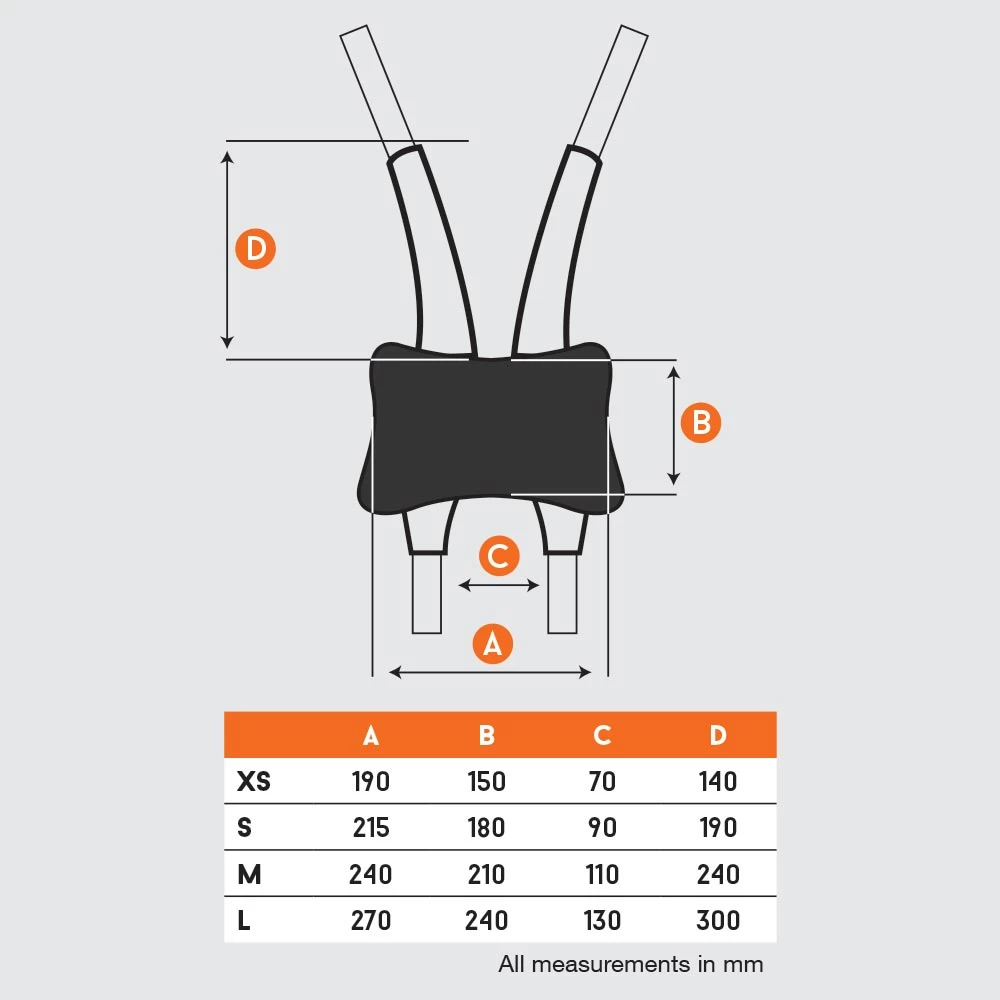 D

B

C

A

|  | A | B | C | D |
|---|---|---|---|---|
| XS | 190 | 150 | 70 | 140 |
| S | 215 | 180 | 90 | 190 |
| M | 240 | 210 | 110 | 240 |
| L | 270 | 240 | 130 | 300 |

All measurements in mm